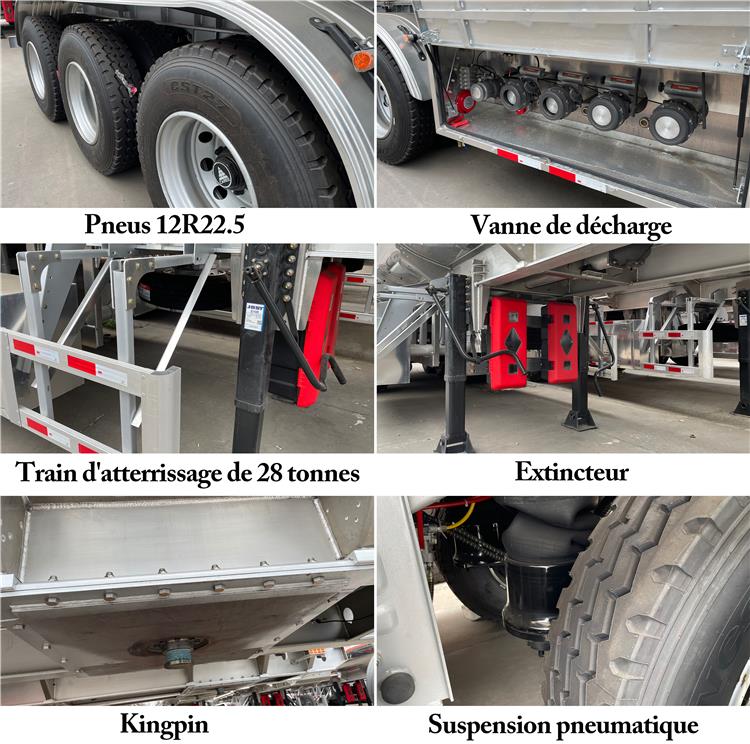 Pneus 12R22.5

Vanne de décharge

Train d'atterrissage de 28 tonnes

Extincteur

Kingpin

Suspension pneumatique